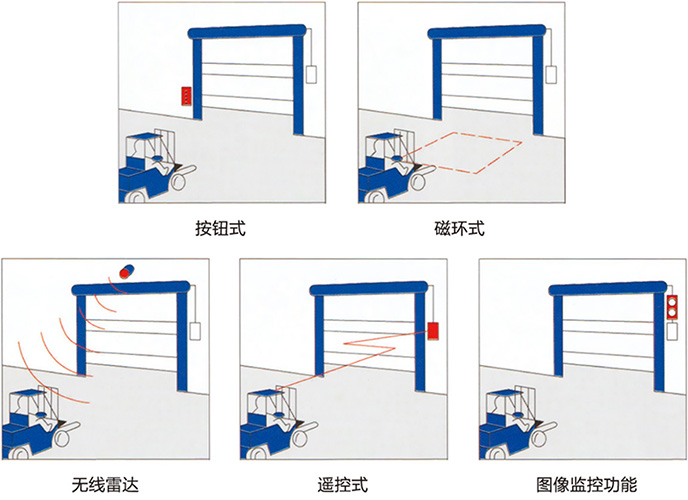 按钮式

磁环式

无线雷达

遥控式

图像监控功能